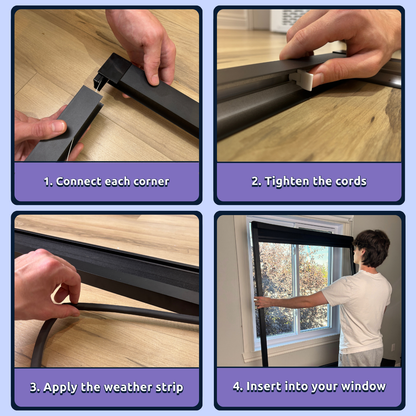 1. Connect each corner

2. Tighten the cords

3. Apply the weather strip

4. Insert into your window